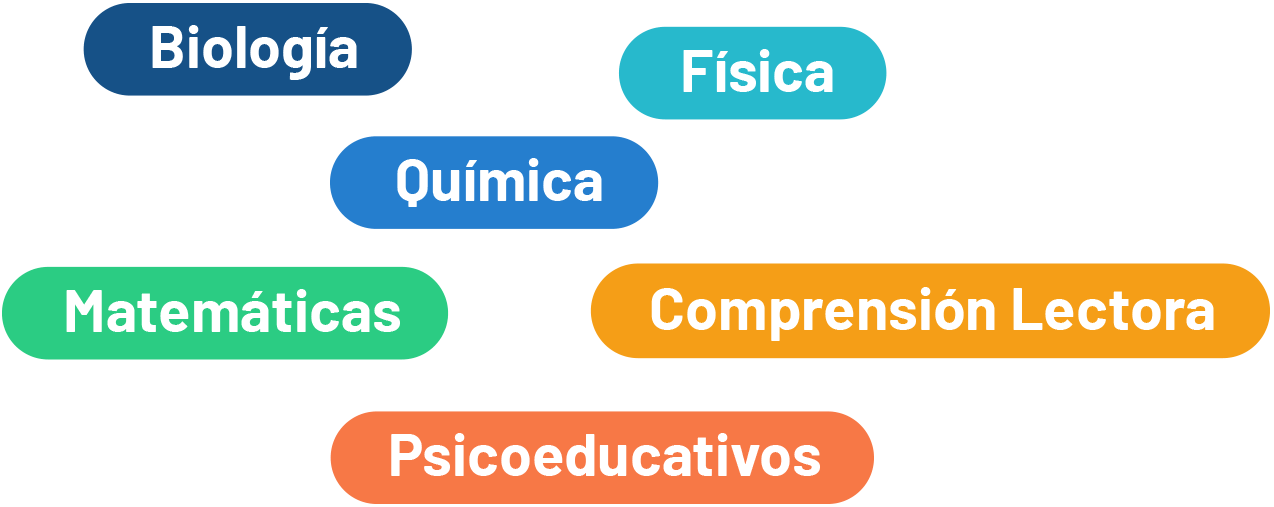 Biología

Física

Química

Matemáticas

Comprensión Lectora

Psicoeducativos